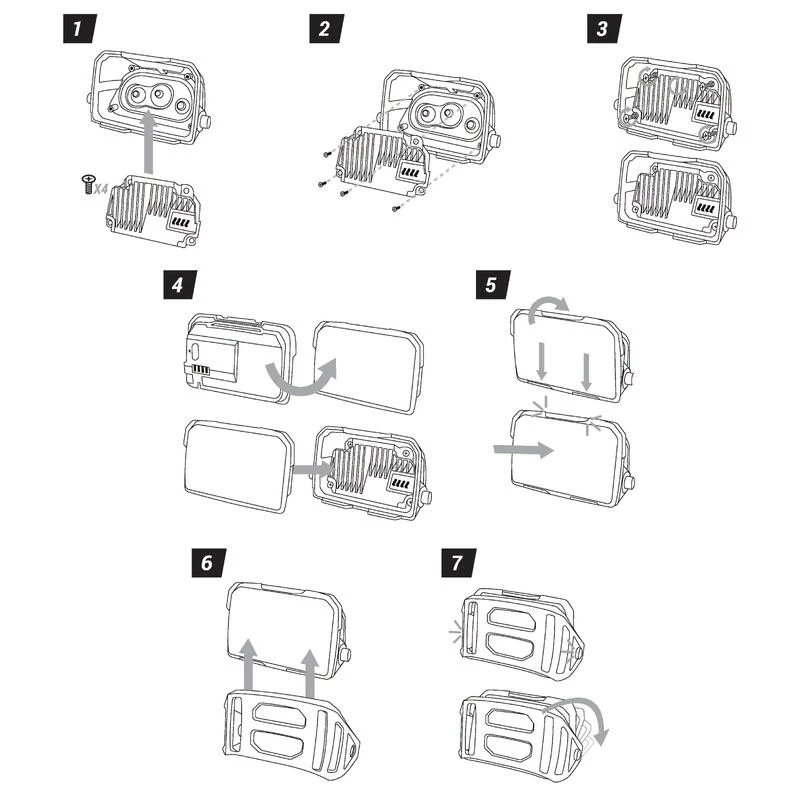 1

X4

2

3

4

5

6

7